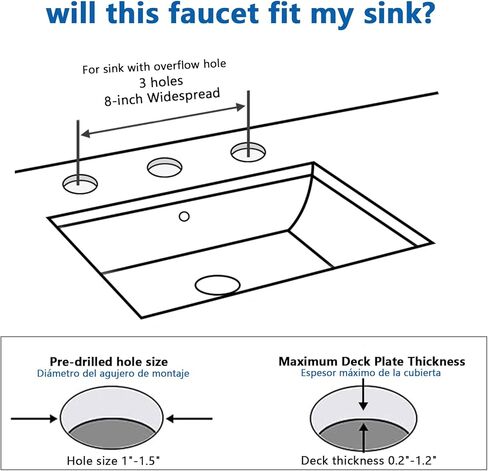 will this faucet fit my sink?

For sink with overflow hole
3 holes
8-inch Widespread

Pre-drilled hole size
Diámetro del agujero de montaje

Hole size 1"-1.5"

Maximum Deck Plate Thickness
Espesor máximo de la cubierta

Deck thickness 0.2"-1.2"