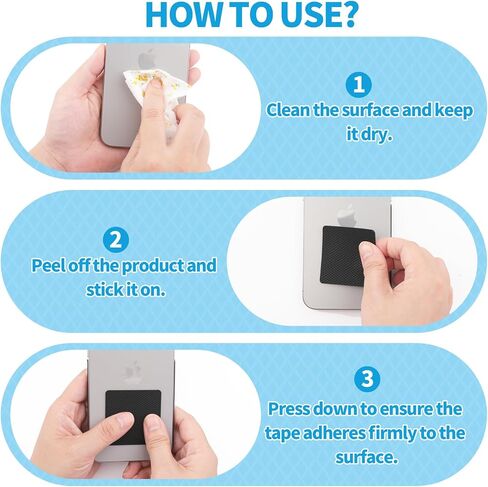 HOW TO USE?

1
Clean the surface and keep it dry.

2
Peel off the product and stick it on.

3
Press down to ensure the tape adheres firmly to the surface.