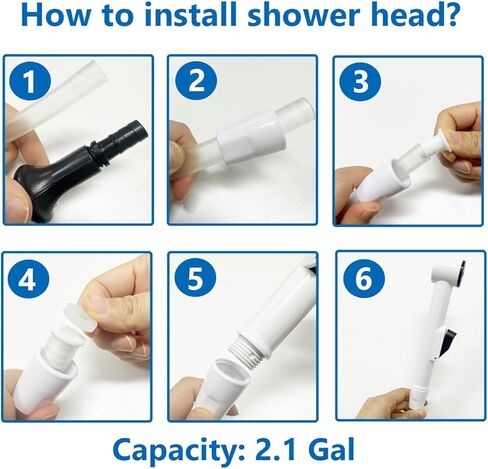 How to install shower head?

1

2

3

4

5

6

Capacity: 2.1 Gal