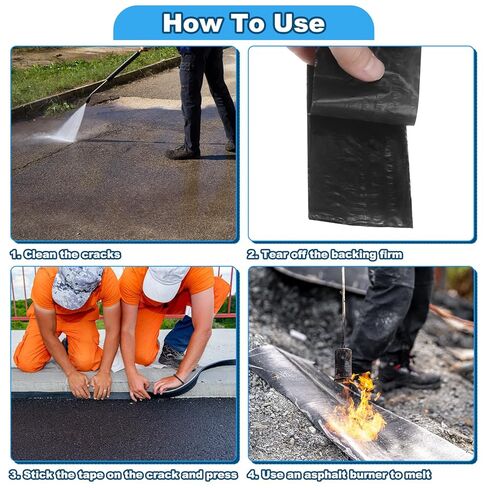 How To Use

1. Clean the cracks

2. Tear off the backing firm

3. Stick the tape on the crack and press

4. Use an asphalt burner to melt