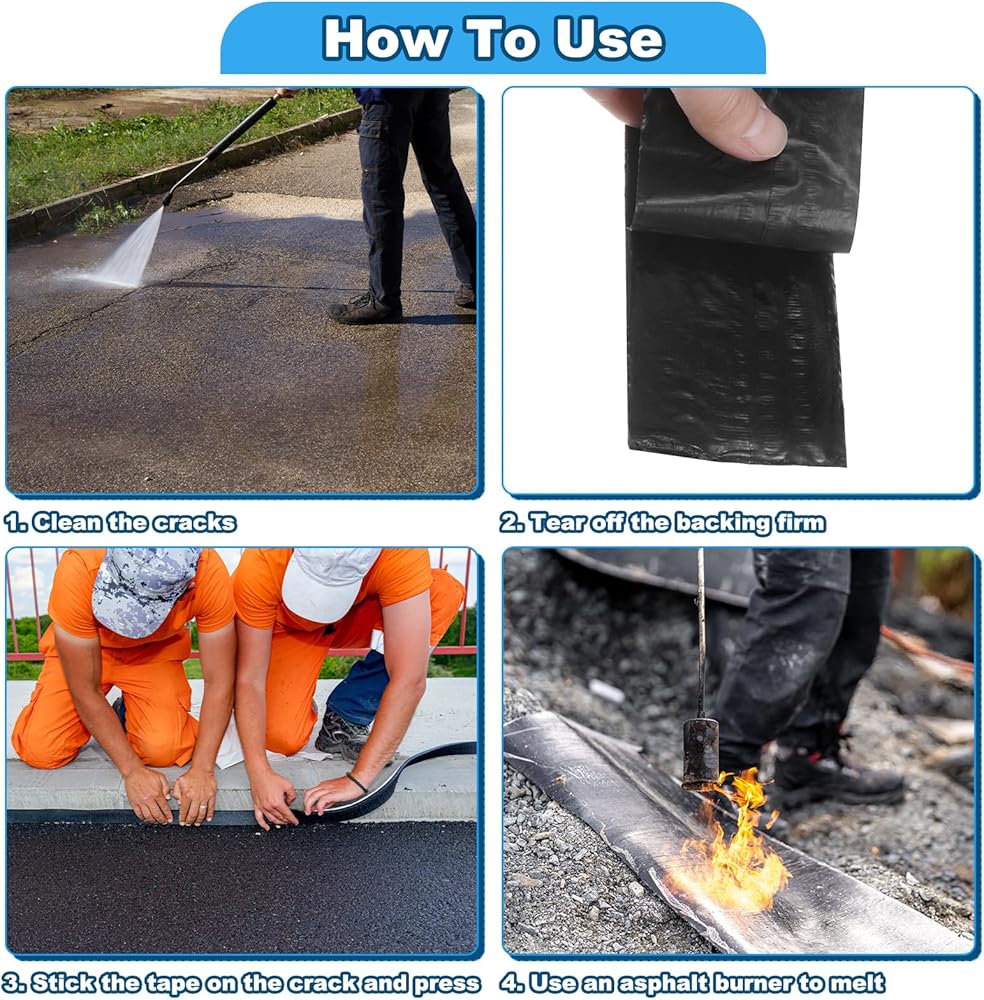 How To Use

1. Clean the cracks

2. Tear off the backing firm

3. Stick the tape on the crack and press

4. Use an asphalt burner to melt