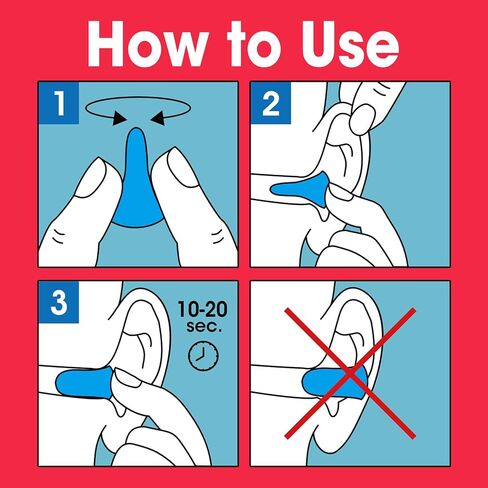 How to Use

1

2

3

10-20
sec.