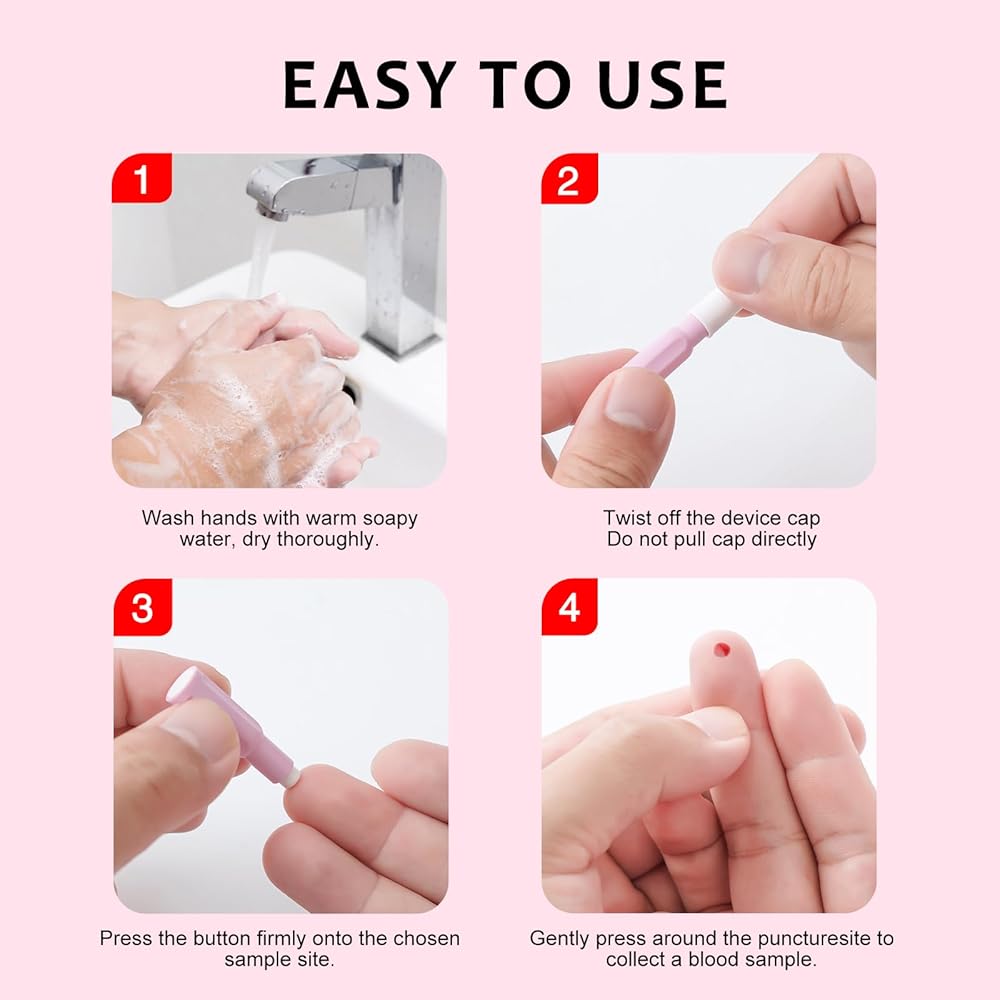 EASY TO USE

1

Wash hands with warm soapy water, dry thoroughly.

2

Twist off the device cap
Do not pull cap directly

3

Press the button firmly onto the chosen sample site.

4

Gently press around the puncturesite to collect a blood sample.