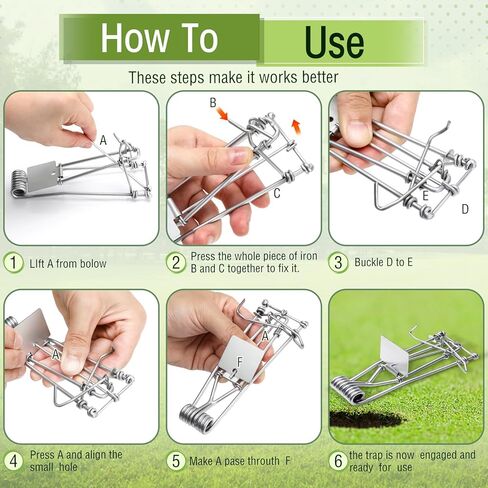 How To Use

These steps make it works better

A

B

C

E

D

1 LIft A from bolow

2 Press the whole piece of iron B and C together to fix it.

3 Buckle D to E

A

A

F

4 Press A and align the small hole

5 Make A pase throuth F

6 the trap is now engaged and ready for use