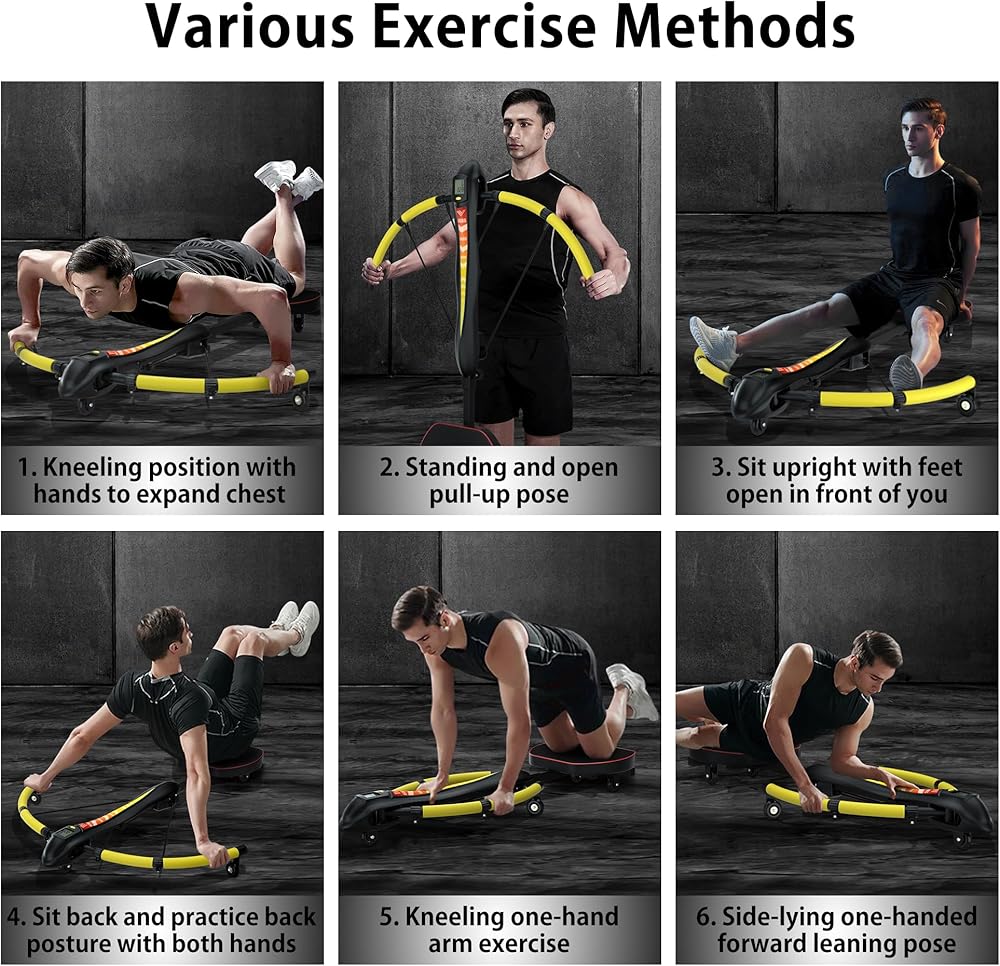 Various Exercise Methods

1. Kneeling position with hands to expand chest

2. Standing and open pull-up pose

3. Sit upright with feet open in front of you

4. Sit back and practice back posture with both hands

5. Kneeling one-hand arm exercise

6. Side-lying one-handed forward leaning pose