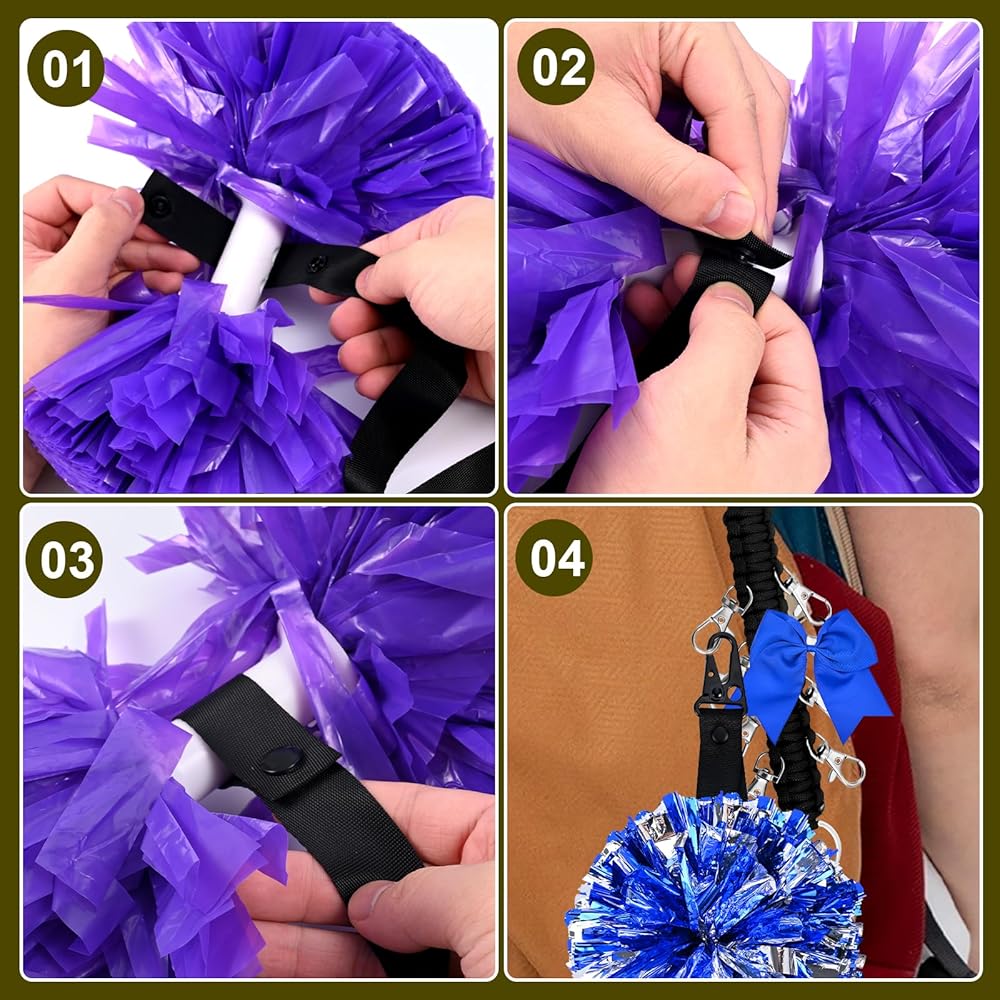 01

02

03

04