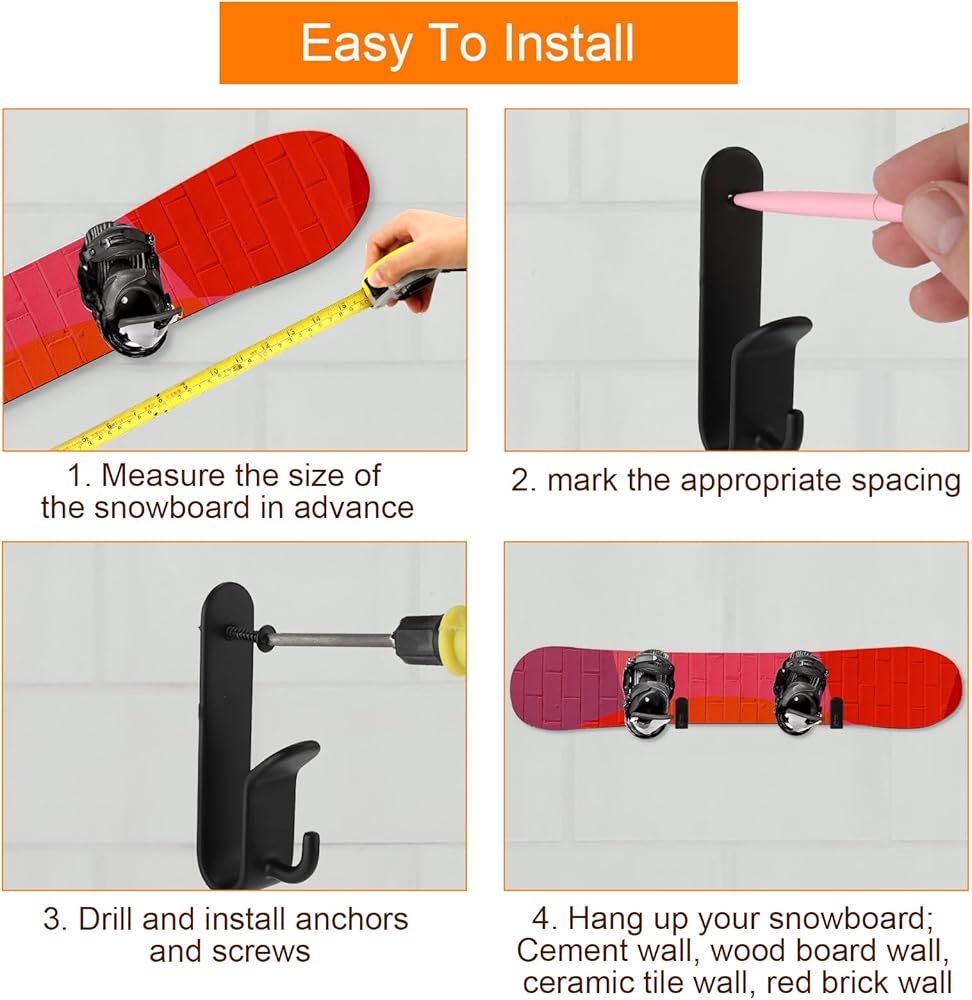 Easy To Install

1. Measure the size of the snowboard in advance

2. mark the appropriate spacing

3. Drill and install anchors and screws

4. Hang up your snowboard; Cement wall, wood board wall, ceramic tile wall, red brick wall