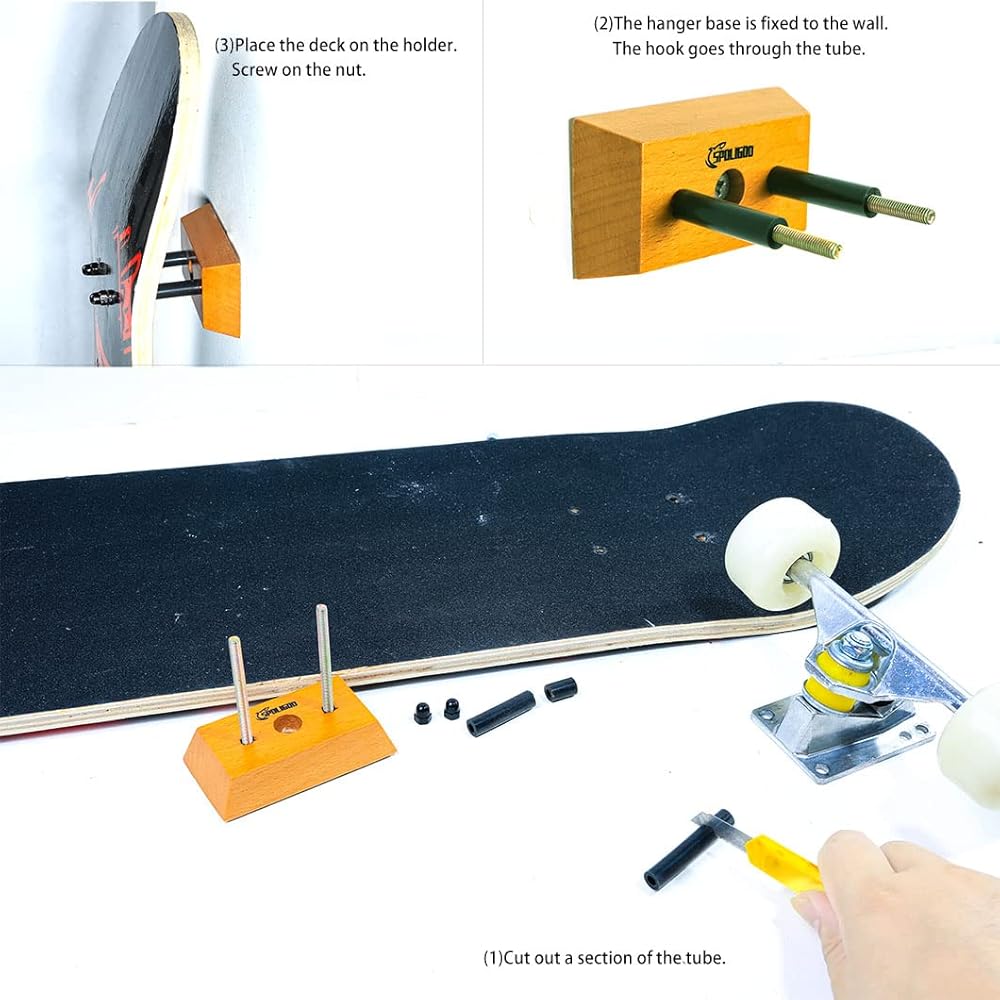 (3)Place the deck on the holder. Screw on the nut.

(2)The hanger base is fixed to the wall. The hook goes through the tube.

SPOLIGOO

SPOLIGOO

(1)Cut out a section of the tube.