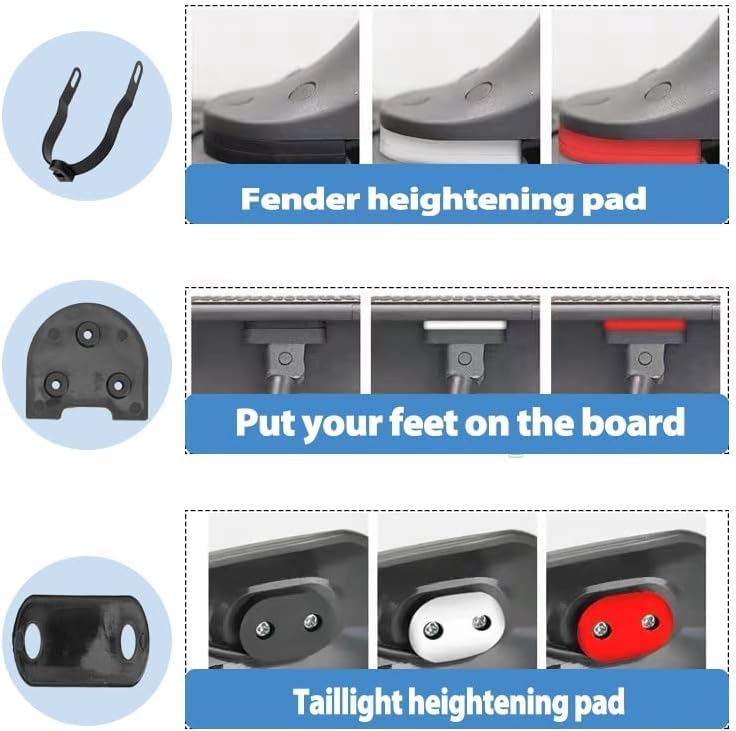 Fender heightening pad

Put your feet on the board

Taillight heightening pad