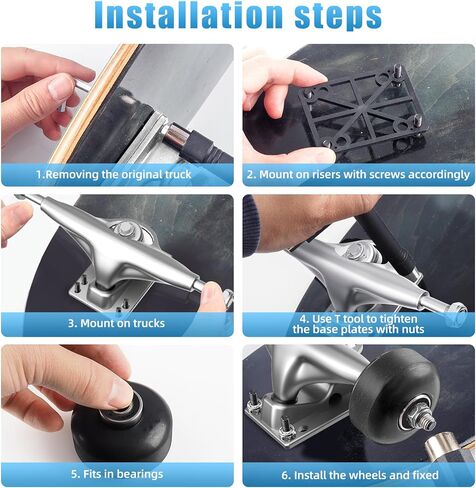 Installation steps

1.Removing the original truck

2. Mount on risers with screws accordingly

3. Mount on trucks

4. Use T tool to tighten the base plates with nuts

5. Fits in bearings

6. Install the wheels and fixed