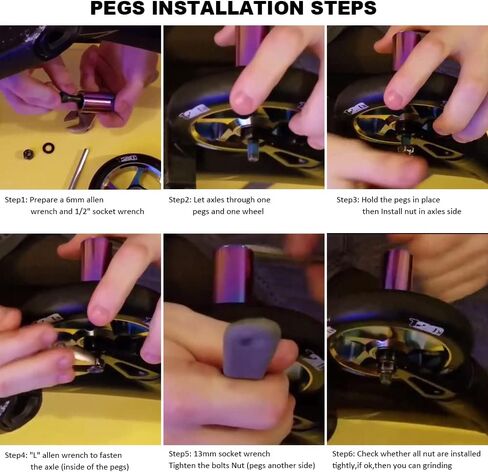 PEGS INSTALLATION STEPS

Step1: Prepare a 6mm allen wrench and 1/2" socket wrench

Step2: Let axles through one pegs and one wheel

Step3: Hold the pegs in place then Install nut in axles side

Step4: "L" allen wrench to fasten the axle (inside of the pegs)

Step5: 13mm socket wrench Tighten the bolts Nut (pegs another side)

Step6: Check whether all nut are installed tightly,if ok,then you can grinding