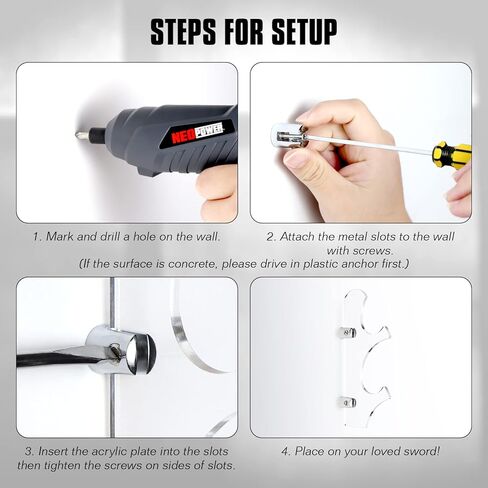 STEPS FOR SETUP

NEOPOWER

1. Mark and drill a hole on the wall.

2. Attach the metal slots to the wall with screws.

(If the surface is concrete, please drive in plastic anchor first.)

3. Insert the acrylic plate into the slots then tighten the screws on sides of slots.

4. Place on your loved sword!