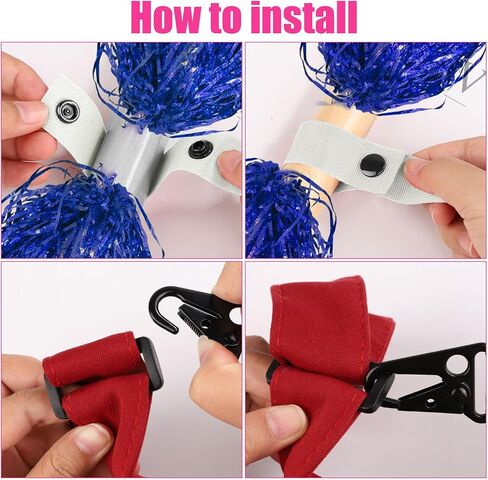 How to install