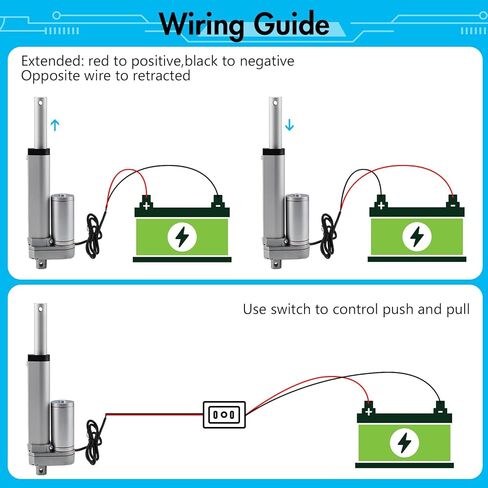 Wiring Guide

Extended: red to positive,black to negative
Opposite wire to retracted

+ -

+ -

Use switch to control push and pull

+ -