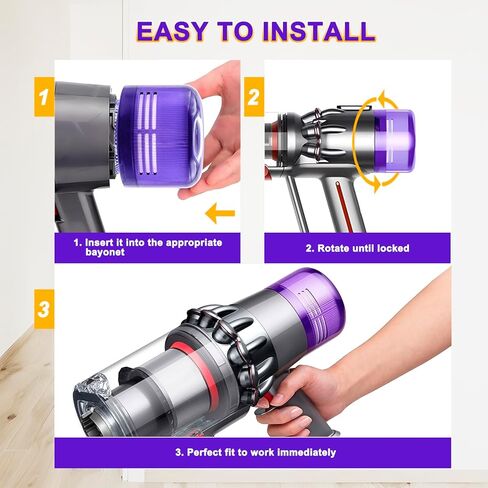 EASY TO INSTALL

1

1. Insert it into the appropriate bayonet

2

2. Rotate until locked

3

3. Perfect fit to work immediately