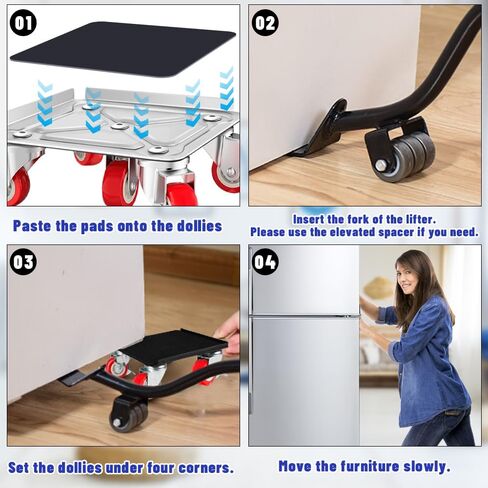 01

Paste the pads onto the dollies

02

Insert the fork of the lifter.
Please use the elevated spacer if you need.

03

Set the dollies under four corners.

04

Move the furniture slowly.