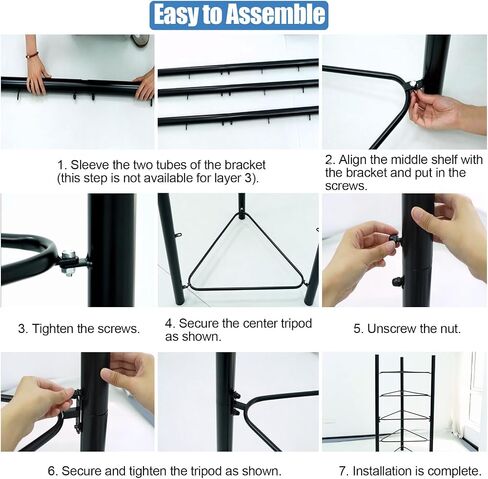 Easy to Assemble

1. Sleeve the two tubes of the bracket (this step is not available for layer 3).

2. Align the middle shelf with the bracket and put in the screws.

3. Tighten the screws.

4. Secure the center tripod as shown.

5. Unscrew the nut.

6. Secure and tighten the tripod as shown.

7. Installation is complete.