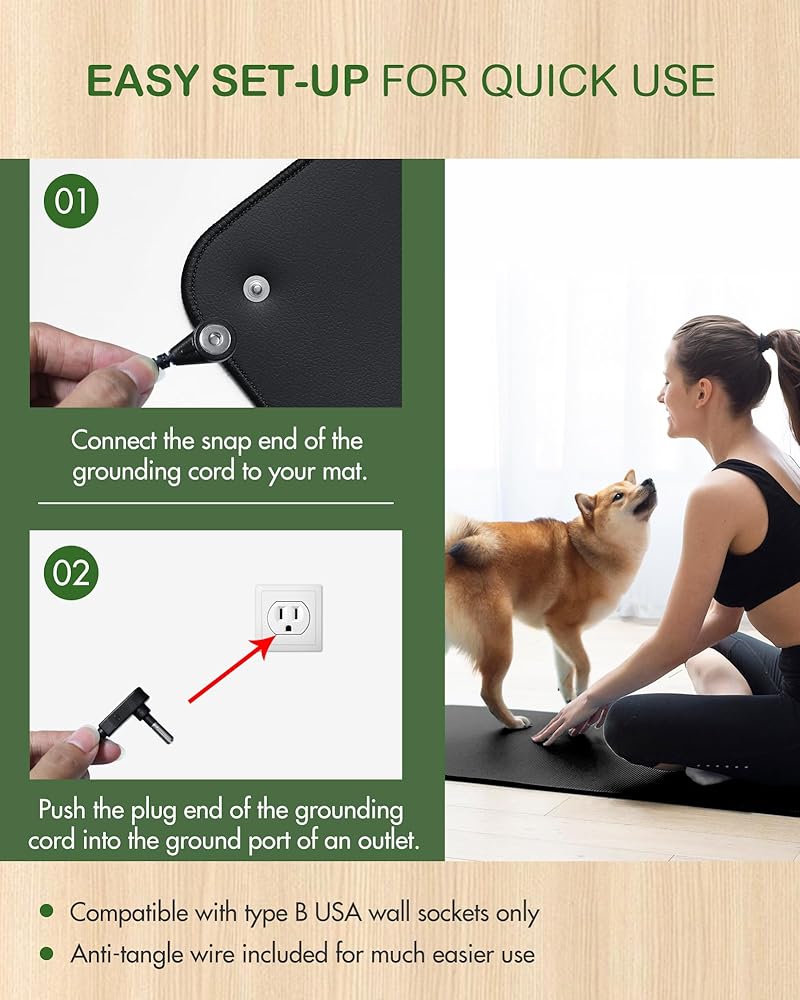 EASY SET-UP FOR QUICK USE

01

Connect the snap end of the grounding cord to your mat.

02

Push the plug end of the grounding cord into the ground port of an outlet.

- Compatible with type B USA wall sockets only
- Anti-tangle wire included for much easier use