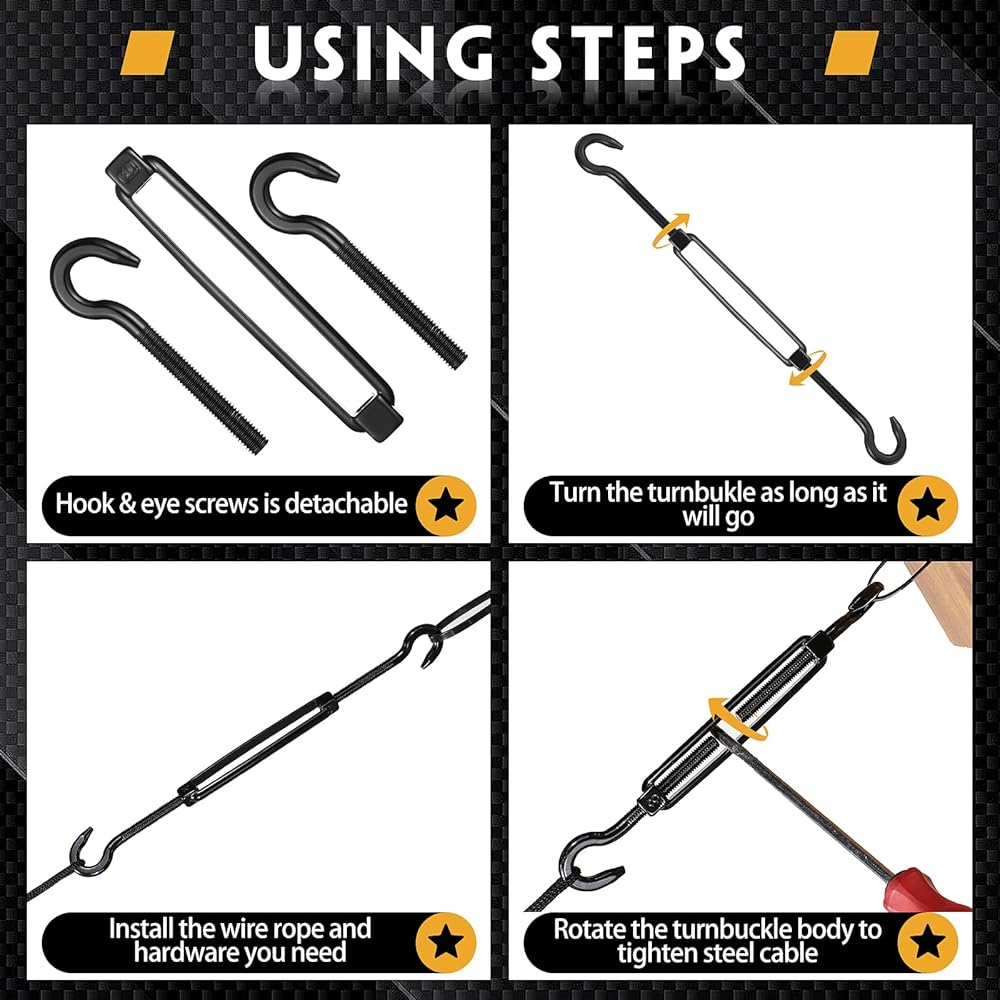 USING STEPS

Hook & eye screws is detachable

Turn the turnbukle as long as it will go

Install the wire rope and hardware you need

Rotate the turnbuckle body to tighten steel cable