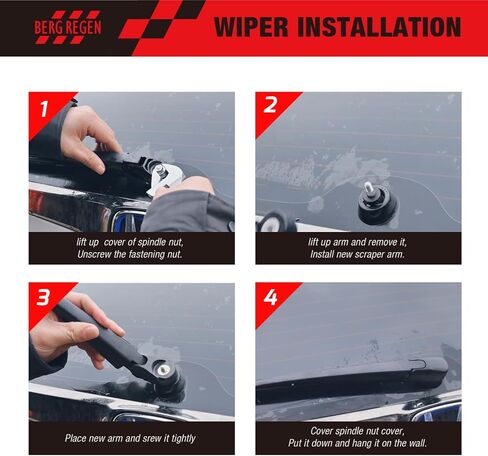 BERG REGEN

WIPER INSTALLATION

1

lift up cover of spindle nut,
Unscrew the fastening nut.

2

lift up arm and remove it,
Install new scraper arm.

3

Place new arm and srew it tightly

4

Cover spindle nut cover,
Put it down and hang it on the wall.