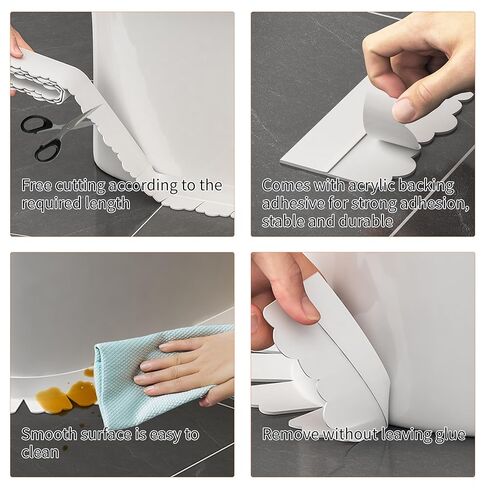 Free cutting according to the required length

Comes with acrylic backing adhesive for strong adhesion, stable and durable

Smooth surface is easy to clean

Remove without leaving glue