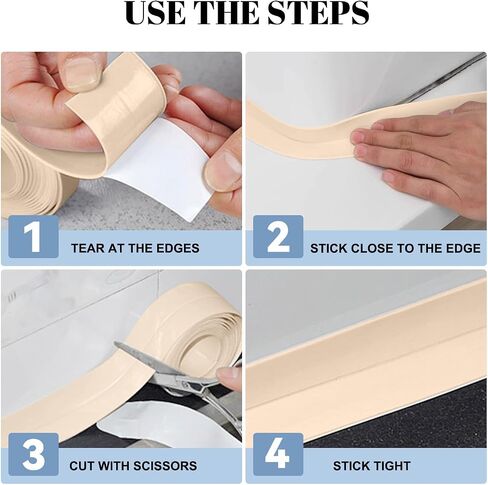 USE THE STEPS

1 TEAR AT THE EDGES

2 STICK CLOSE TO THE EDGE

3 CUT WITH SCISSORS

4 STICK TIGHT