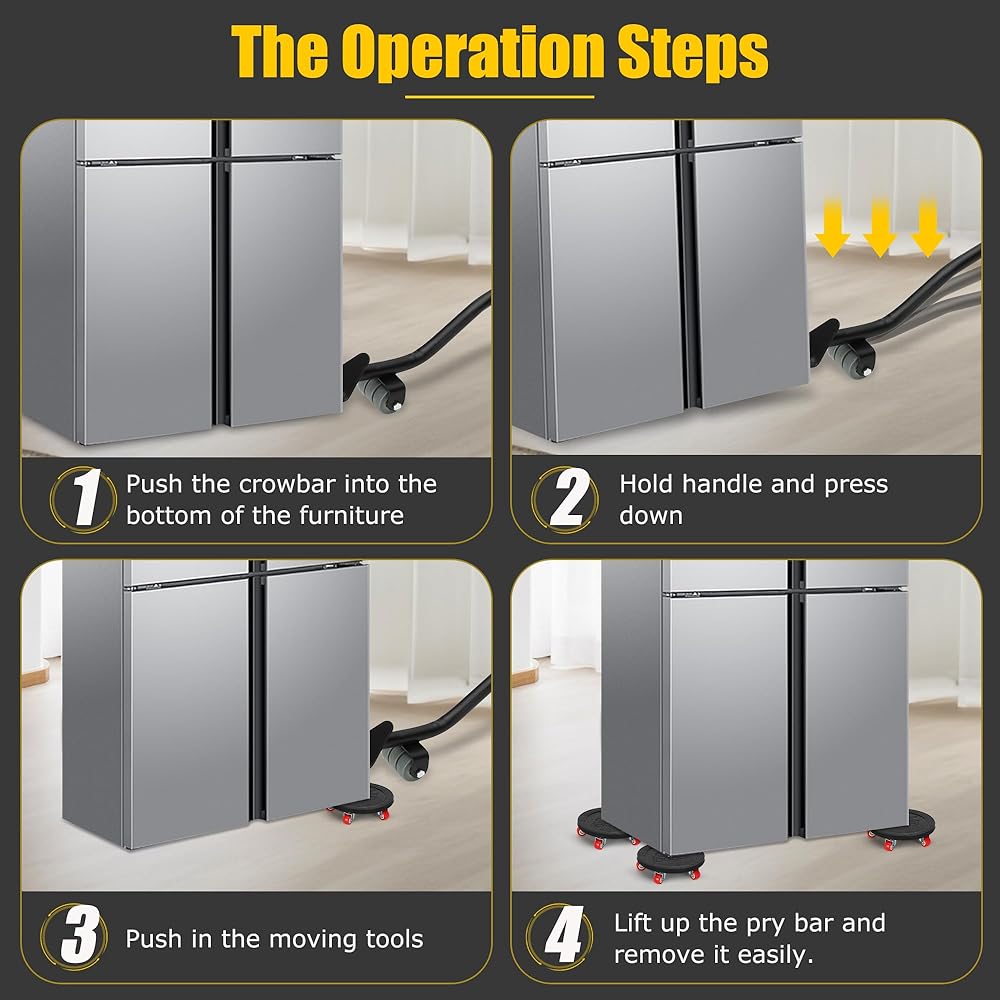 The Operation Steps

1 Push the crowbar into the bottom of the furniture

2 Hold handle and press down

3 Push in the moving tools

4 Lift up the pry bar and remove it easily.