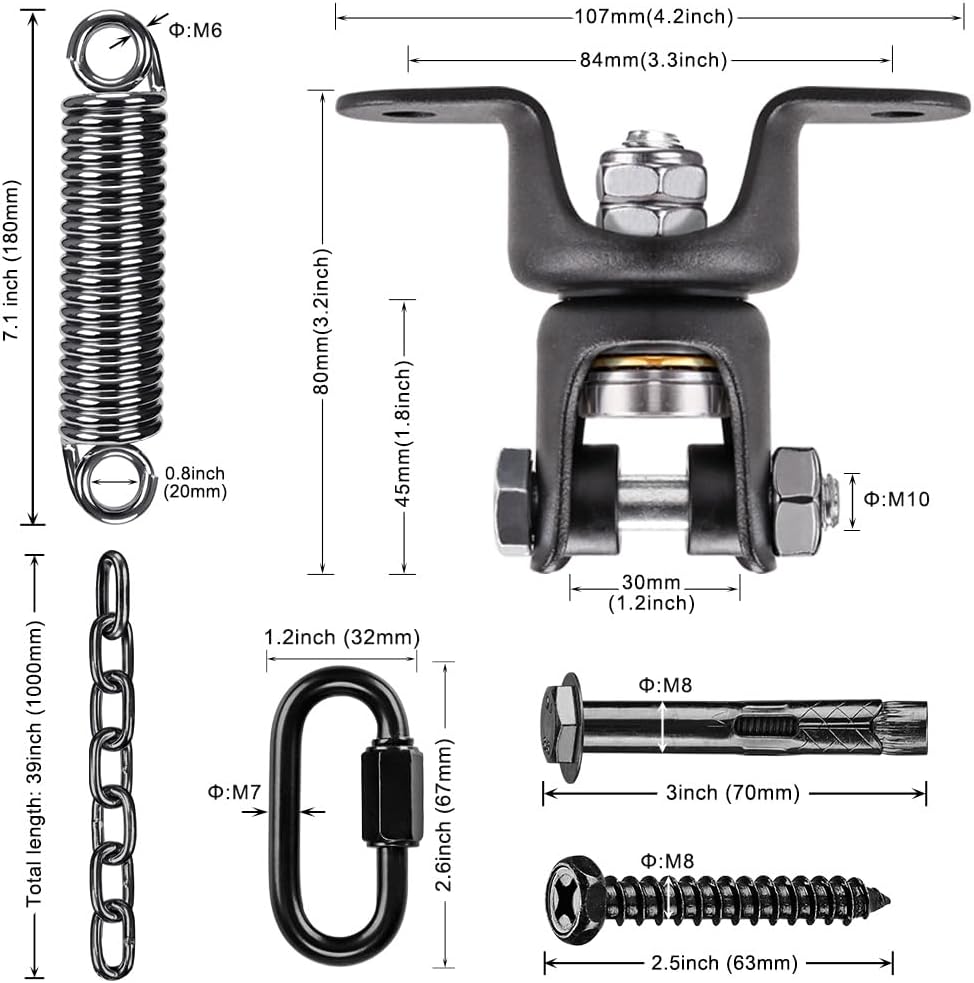 Φ:M6
7.1 inch (180mm)
0.8inch (20mm)
107mm(4.2inch)
84mm(3.3inch)
80mm(3.2inch)
45mm(1.8inch)
Φ:M10
30mm (1.2inch)
Total length: 39inch (1000mm)
1.2inch (32mm)
Φ:M7
2.6inch (67mm)
Φ:M8
3inch (70mm)
Φ:M8
2.5inch (63mm)