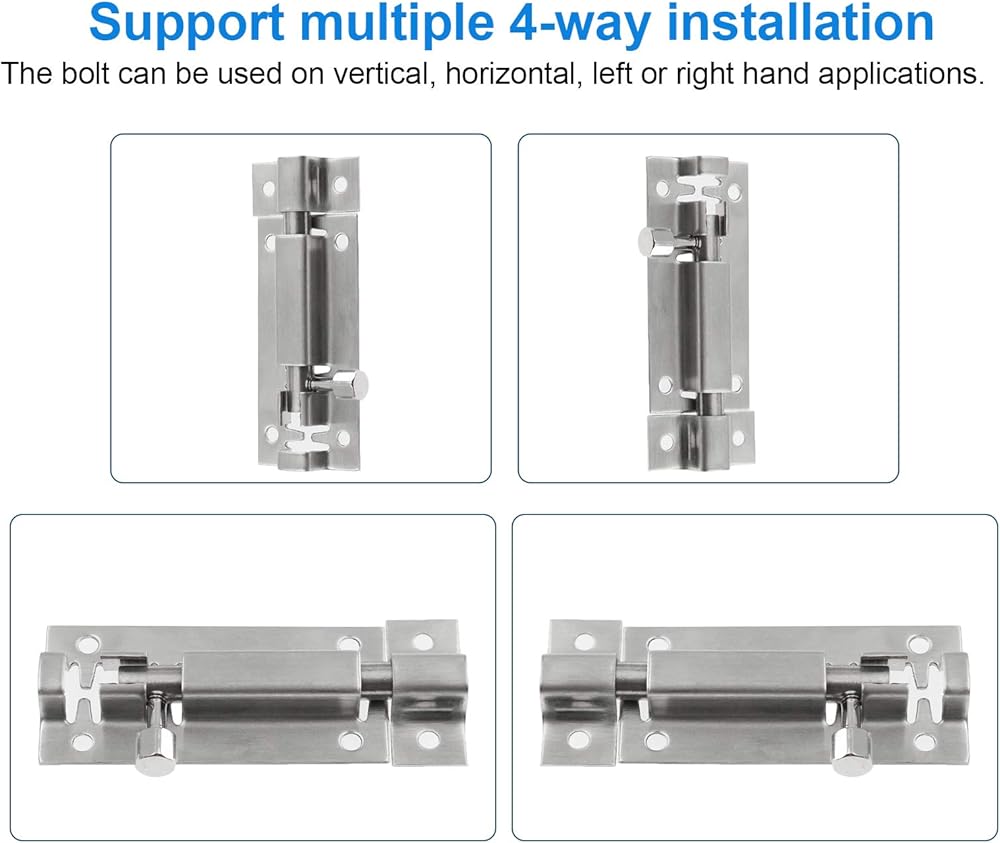 Support multiple 4-way installation
The bolt can be used on vertical, horizontal, left or right hand applications.