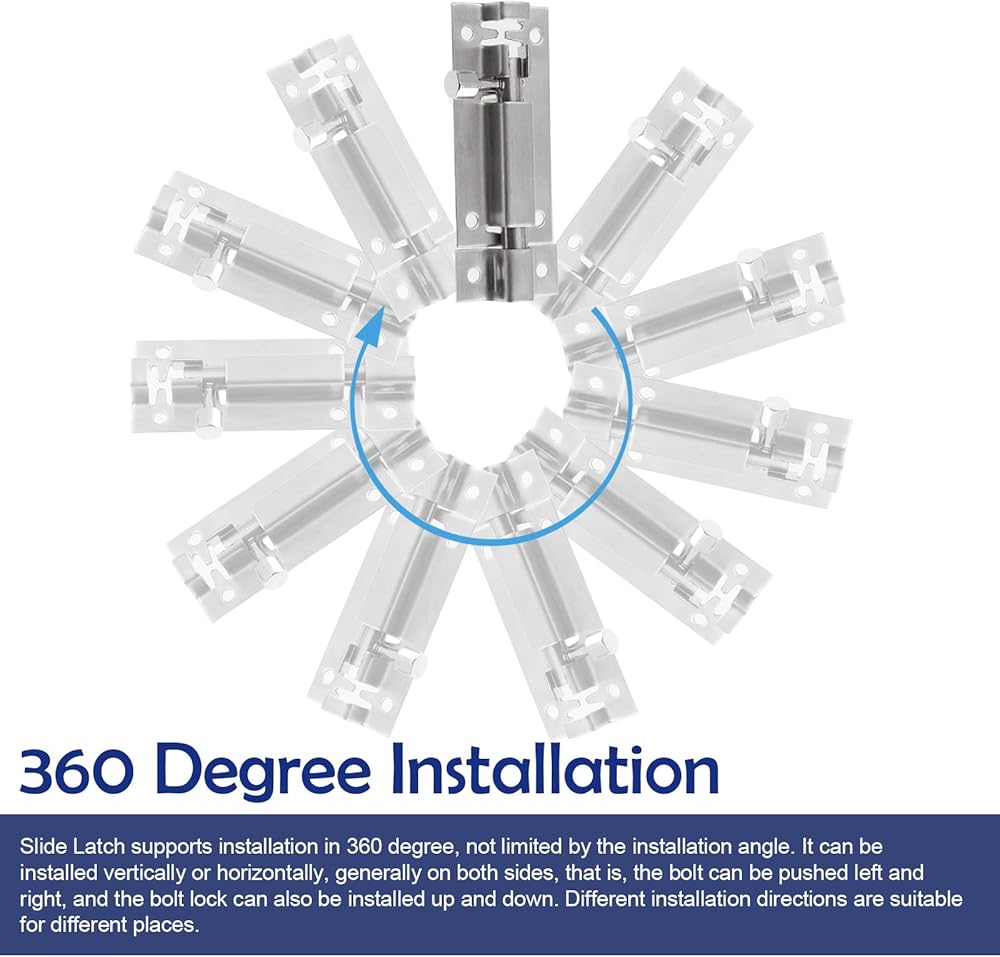 360 Degree Installation

Slide Latch supports installation in 360 degree, not limited by the installation angle. It can be installed vertically or horizontally, generally on both sides, that is, the bolt can be pushed left and right, and the bolt lock can also be installed up and down. Different installation directions are suitable for different places.