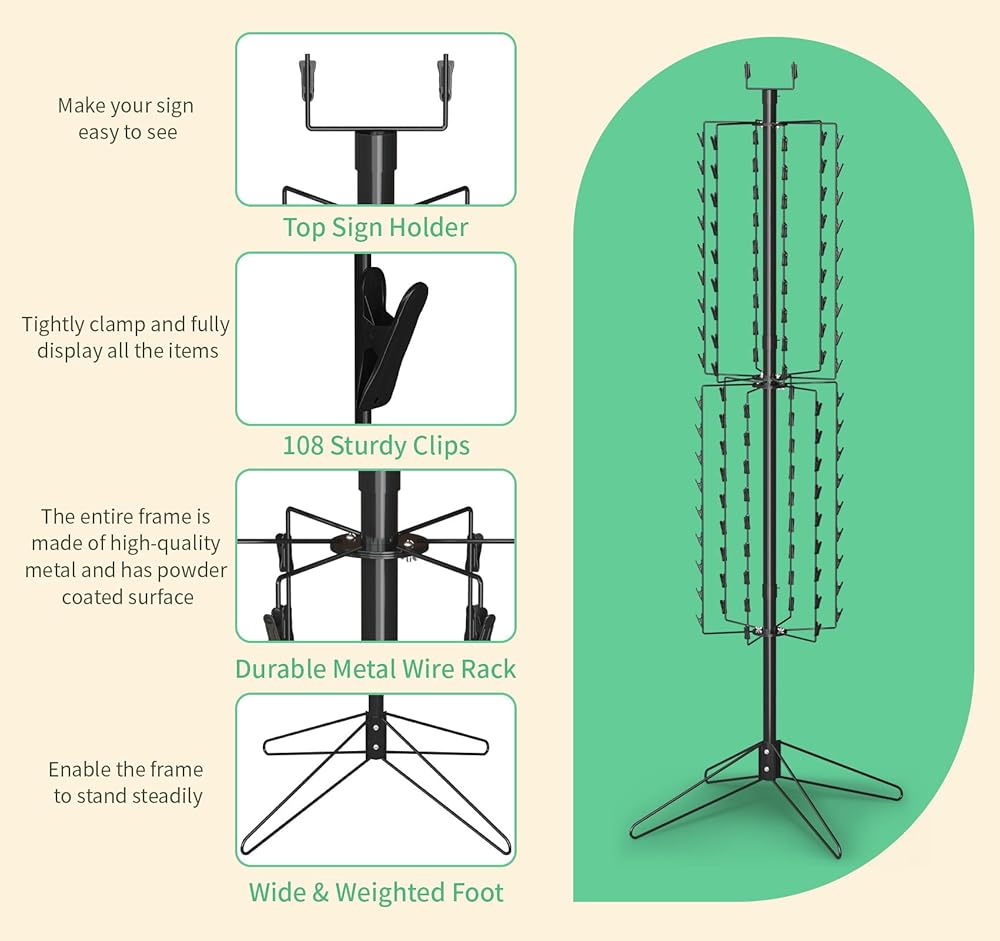 Make your sign easy to see

Top Sign Holder

Tightly clamp and fully display all the items

108 Sturdy Clips

The entire frame is made of high-quality metal and has powder coated surface

Durable Metal Wire Rack

Enable the frame to stand steadily

Wide & Weighted Foot