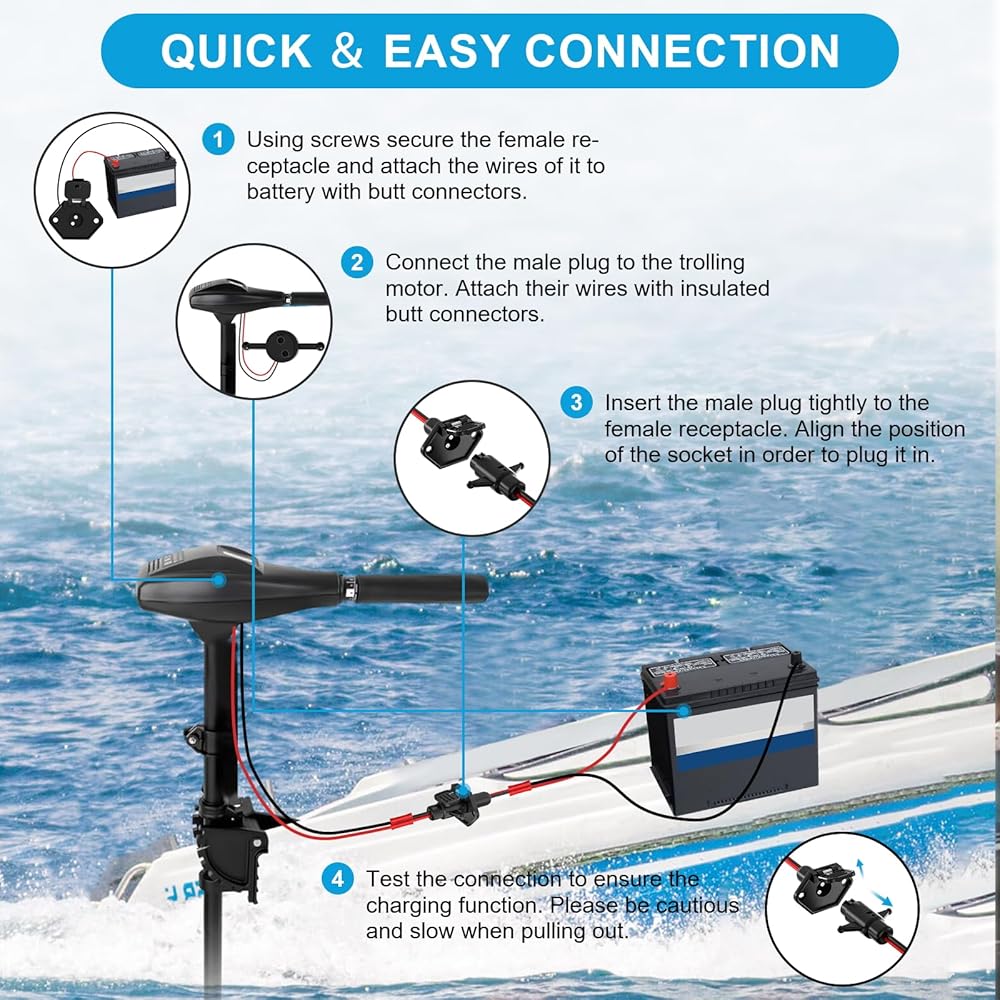 QUICK & EASY CONNECTION

1 Using screws secure the female receptacle and attach the wires of it to battery with butt connectors.

2 Connect the male plug to the trolling motor. Attach their wires with insulated butt connectors.

3 Insert the male plug tightly to the female receptacle. Align the position of the socket in order to plug it in.

4 Test the connection to ensure the charging function. Please be cautious and slow when pulling out.