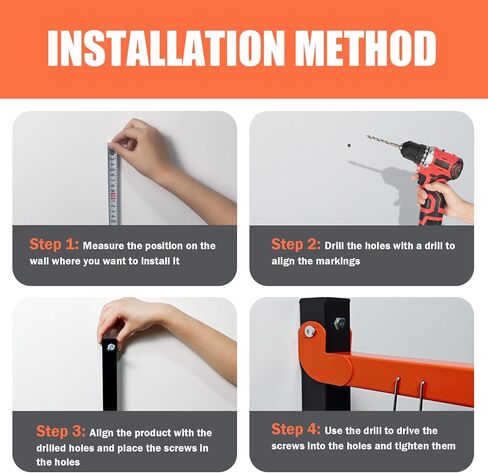 INSTALLATION METHOD

Step 1: Measure the position on the wall where you want to install it

Step 2: Drill the holes with a drill to align the markings

Step 3: Align the product with the drilled holes and place the screws in the holes

Step 4: Use the drill to drive the screws into the holes and tighten them