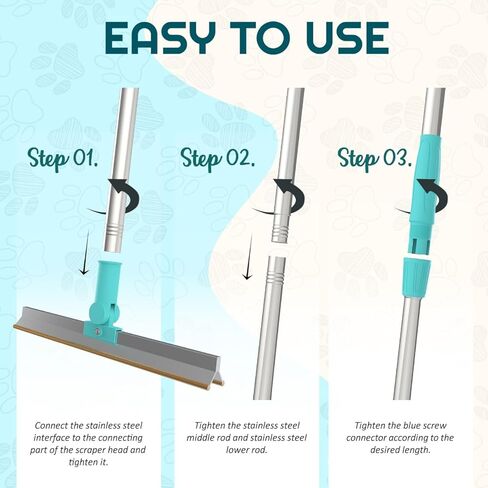 EASY TO USE

Step 01.

Connect the stainless steel interface to the connecting part of the scraper head and tighten it.

Step 02.

Tighten the stainless steel middle rod and stainless steel lower rod.

Step 03.

Tighten the blue screw connector according to the desired length.