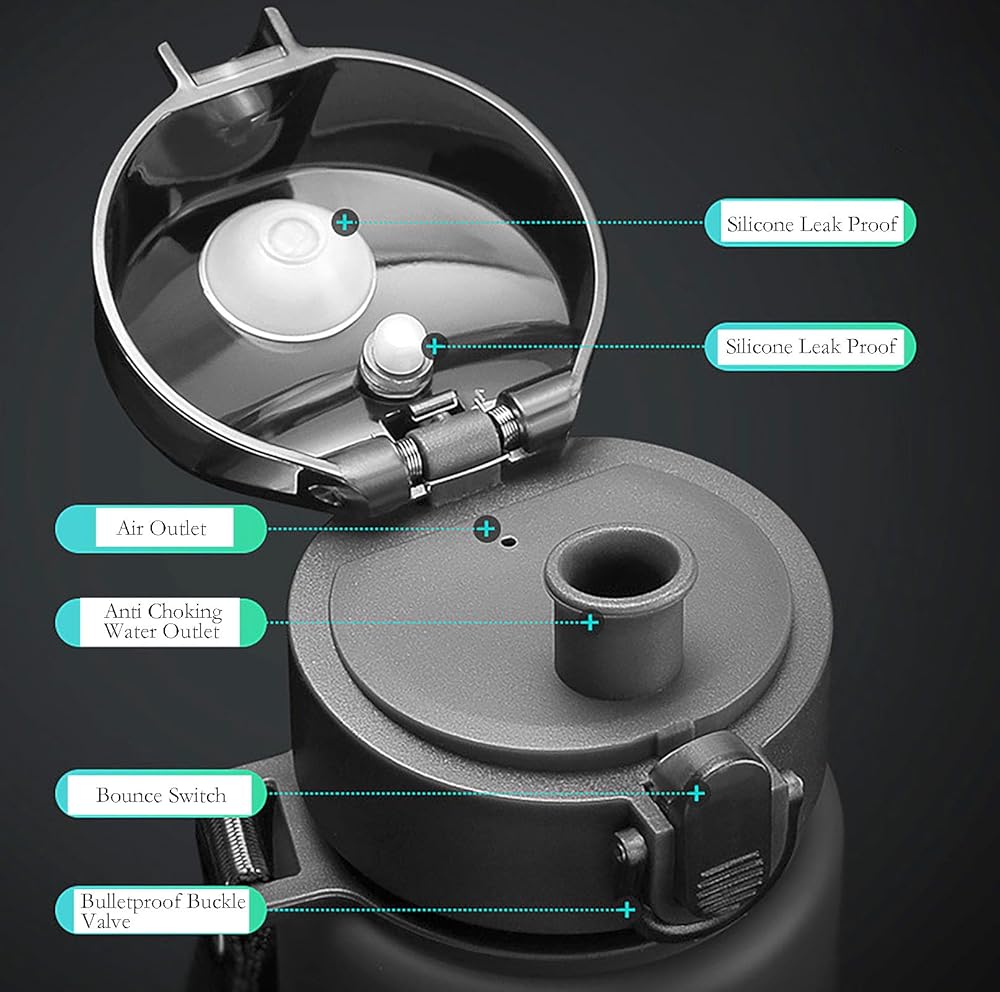 Silicone Leak Proof

Silicone Leak Proof

Air Outlet

Anti Choking Water Outlet

Bounce Switch

Bulletproof Buckle Valve