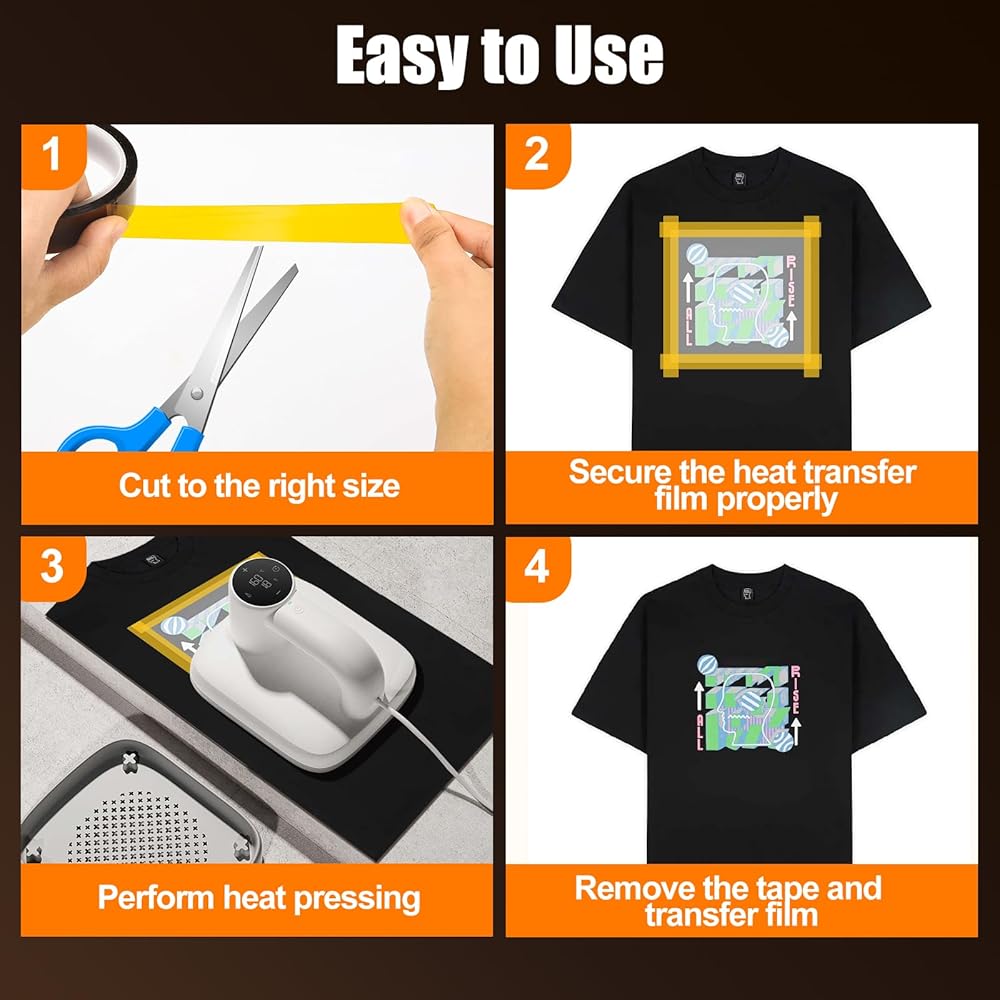 Easy to Use

1

Cut to the right size

2

ALL RISE

Secure the heat transfer film properly

3

Perform heat pressing

4

ALL RISE

Remove the tape and transfer film