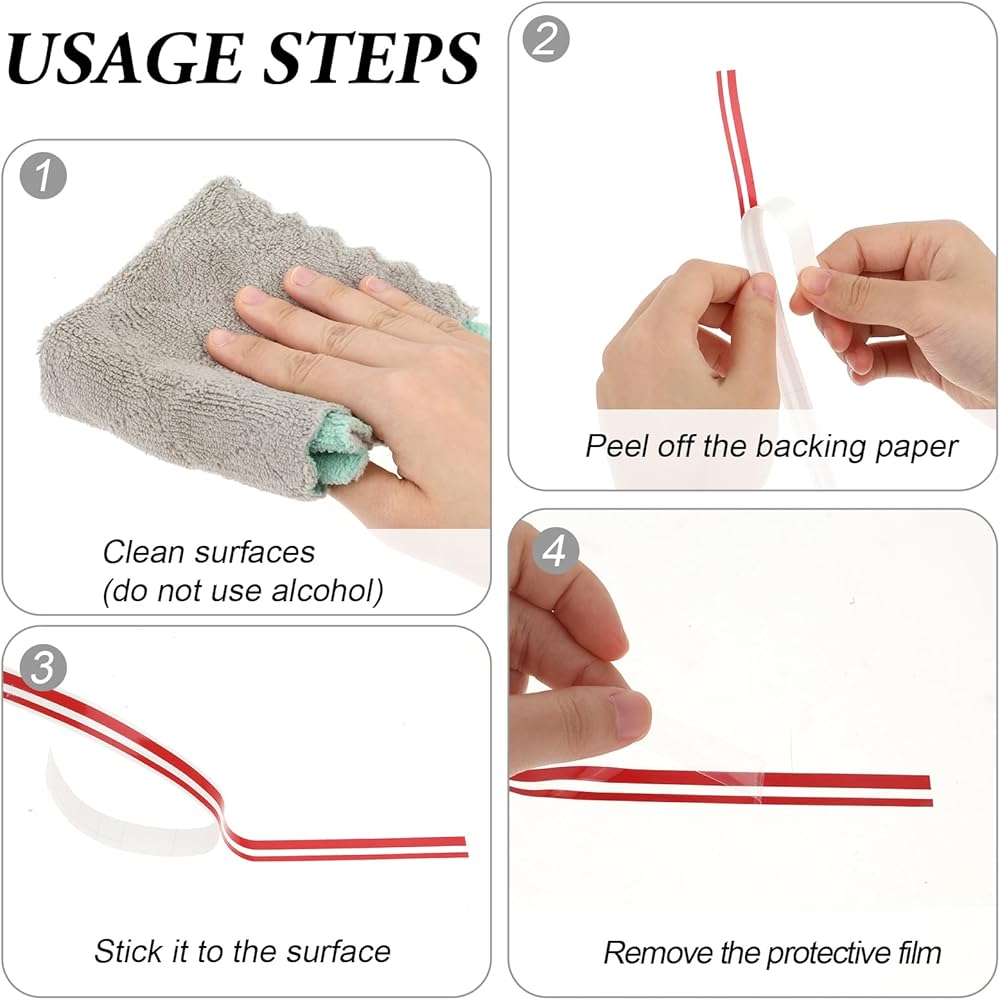 USAGE STEPS

1

Clean surfaces
(do not use alcohol)

2

Peel off the backing paper

3

Stick it to the surface

4

Remove the protective film