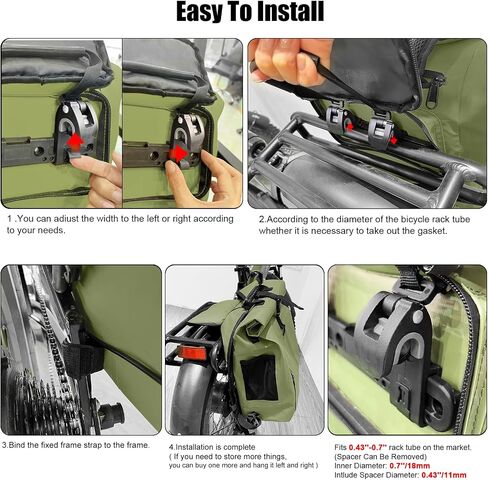 Easy To Install

1 .You can adiust the width to the left or right according to your needs.

2.According to the diameter of the bicycle rack tube whether it is necessary to take out the gasket.

3.Bind the fixed frame strap to the frame.

4.Installation is complete
( If you need to store more things, you can buy one more and hang it left and right )

Fits 0.43''-0.7'' rack tube on the market. (Spacer Can Be Removed)
Inner Diameter: 0.7''/18mm
Intlude Spacer Diameter: 0.43''/11mm