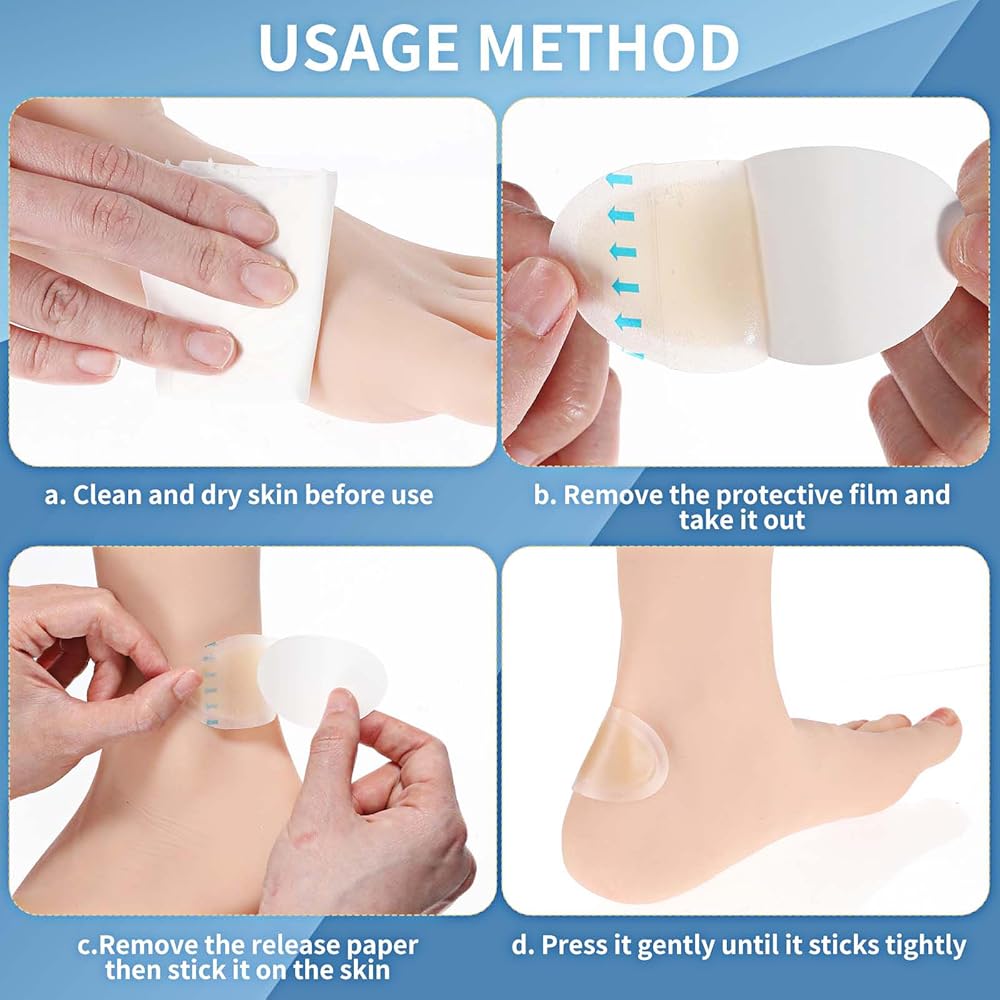 USAGE METHOD

a. Clean and dry skin before use

b. Remove the protective film and take it out

c.Remove the release paper then stick it on the skin

d. Press it gently until it sticks tightly