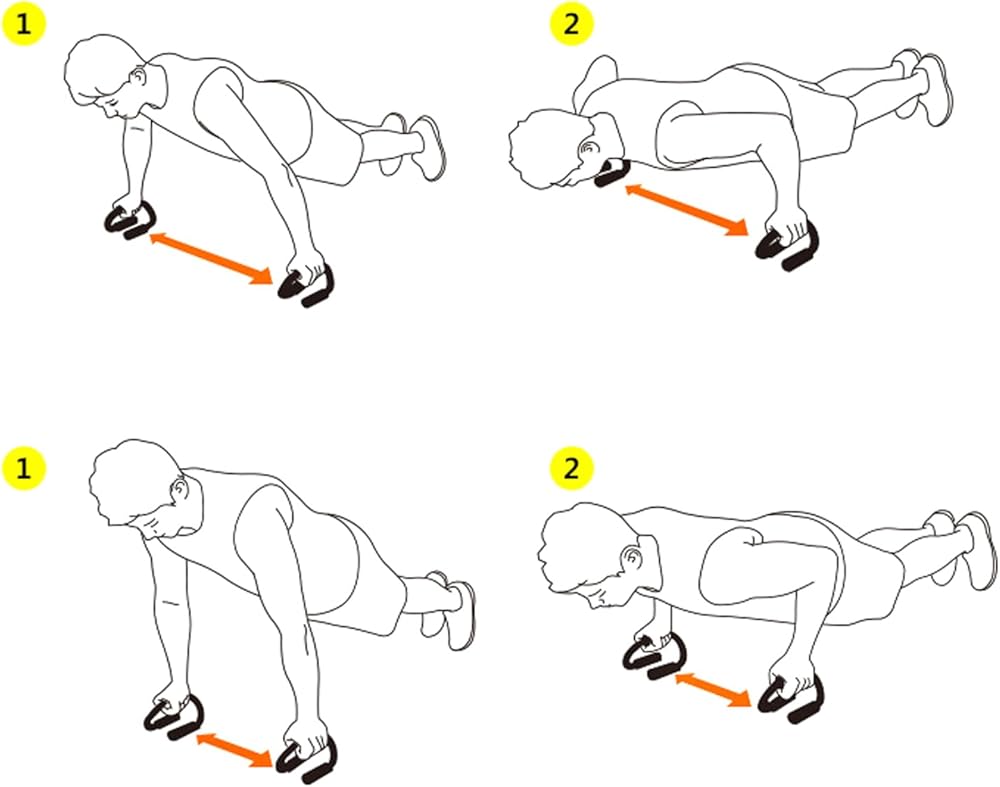 1

2

1

2