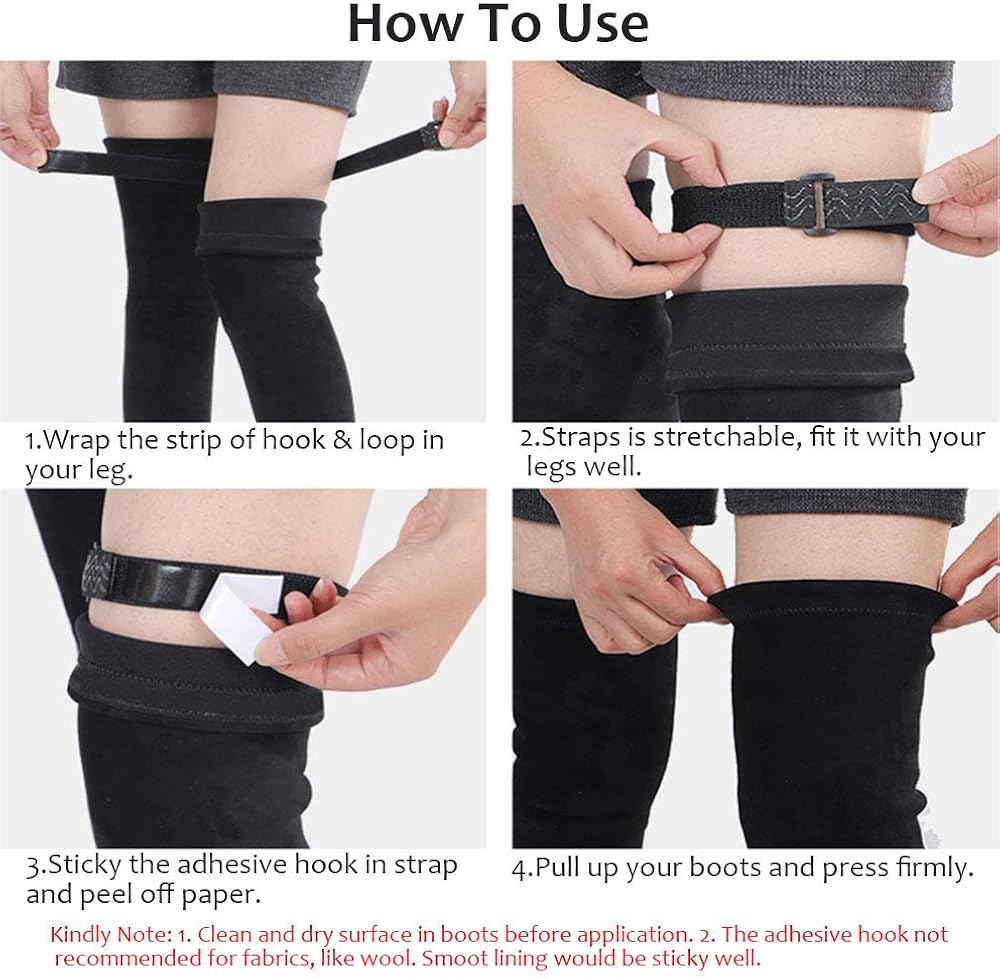 How To Use

1.Wrap the strip of hook & loop in your leg.

2.Straps is stretchable, fit it with your legs well.

3.Sticky the adhesive hook in strap and peel off paper.

4.Pull up your boots and press firmly.

Kindly Note: 1. Clean and dry surface in boots before application. 2. The adhesive hook not recommended for fabrics, like wool. Smoot lining would be sticky well.