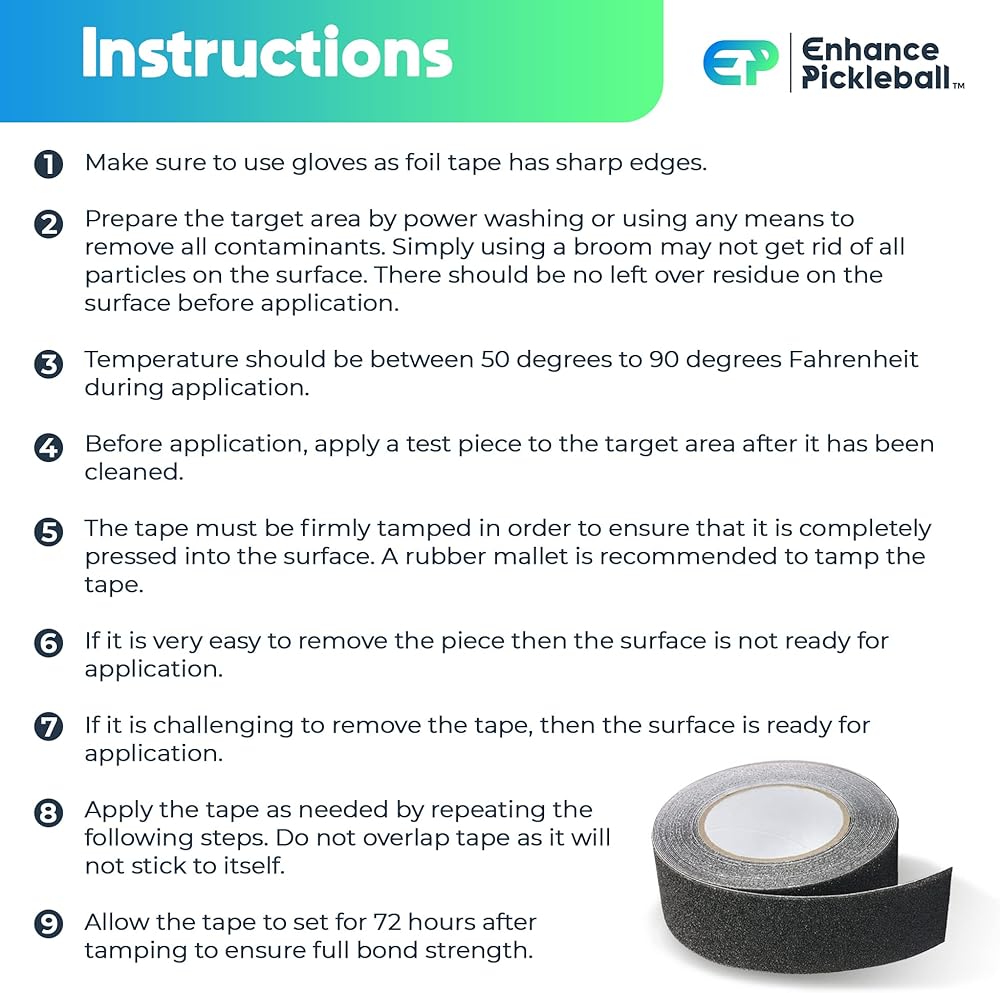 Instructions

EP Enhance Pickleball™

1 Make sure to use gloves as foil tape has sharp edges.

2 Prepare the target area by power washing or using any means to remove all contaminants. Simply using a broom may not get rid of all particles on the surface. There should be no left over residue on the surface before application.

3 Temperature should be between 50 degrees to 90 degrees Fahrenheit during application.

4 Before application, apply a test piece to the target area after it has been cleaned.

5 The tape must be firmly tamped in order to ensure that it is completely pressed into the surface. A rubber mallet is recommended to tamp the tape.

6 If it is very easy to remove the piece then the surface is not ready for application.

7 If it is challenging to remove the tape, then the surface is ready for application.

8 Apply the tape as needed by repeating the following steps. Do not overlap tape as it will not stick to itself.

9 Allow the tape to set for 72 hours after tamping to ensure full bond strength.