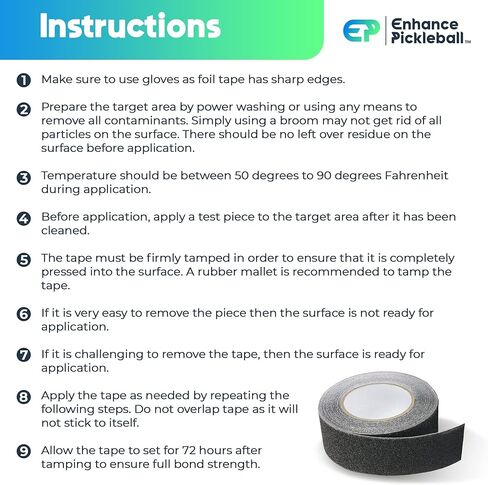 Instructions

EP Enhance Pickleball™

1 Make sure to use gloves as foil tape has sharp edges.

2 Prepare the target area by power washing or using any means to remove all contaminants. Simply using a broom may not get rid of all particles on the surface. There should be no left over residue on the surface before application.

3 Temperature should be between 50 degrees to 90 degrees Fahrenheit during application.

4 Before application, apply a test piece to the target area after it has been cleaned.

5 The tape must be firmly tamped in order to ensure that it is completely pressed into the surface. A rubber mallet is recommended to tamp the tape.

6 If it is very easy to remove the piece then the surface is not ready for application.

7 If it is challenging to remove the tape, then the surface is ready for application.

8 Apply the tape as needed by repeating the following steps. Do not overlap tape as it will not stick to itself.

9 Allow the tape to set for 72 hours after tamping to ensure full bond strength.