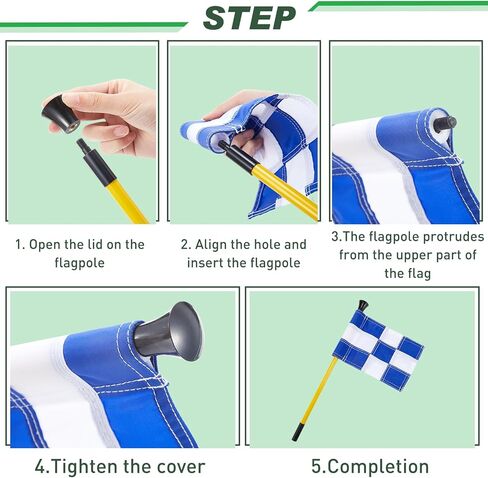 STEP

1. Open the lid on the flagpole

2. Align the hole and insert the flagpole

3.The flagpole protrudes from the upper part of the flag

4.Tighten the cover

5.Completion