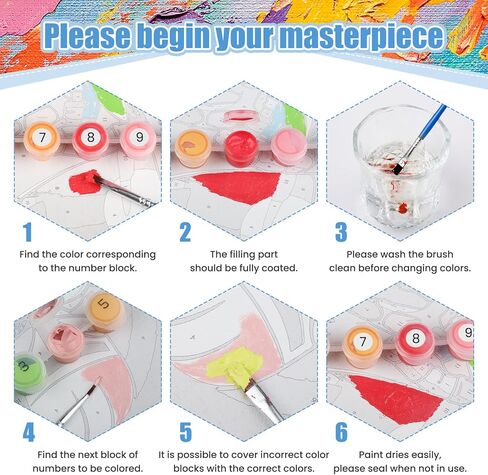 Please begin your masterpiece

7 8 9

1

Find the color corresponding to the number block.

2

The filling part should be fully coated.

3

Please wash the brush clean before changing colors.

5

3

4

Find the next block of numbers to be colored.

5

It is possible to cover incorrect color blocks with the correct colors.

7 8 9

6

Paint dries easily, please seal when not in use.