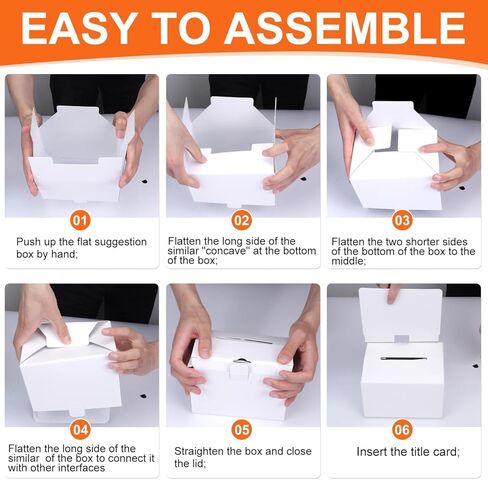 EASY TO ASSEMBLE

01

Push up the flat suggestion box by hand;

02

Flatten the long side of the similar "concave" at the bottom of the box;

03

Flatten the two shorter sides of the bottom of the box to the middle;

04

Flatten the long side of the similar of the box to connect it with other interfaces

05

Straighten the box and close the lid;

06

Insert the title card;