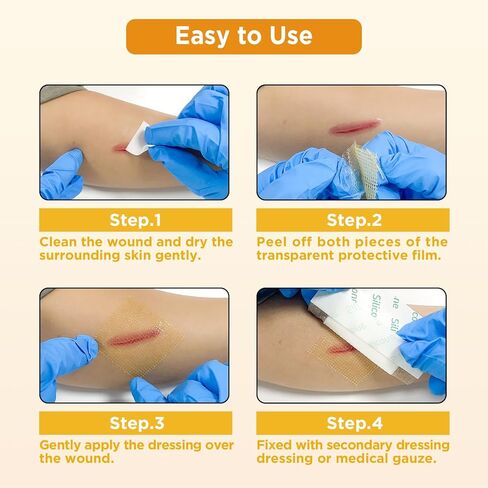 Easy to Use

Step.1

Clean the wound and dry the surrounding skin gently.

Step.2

Peel off both pieces of the transparent protective film.

Step.3

Gently apply the dressing over the wound.

Silico

Step.4

Fixed with secondary dressing dressing or medical gauze.