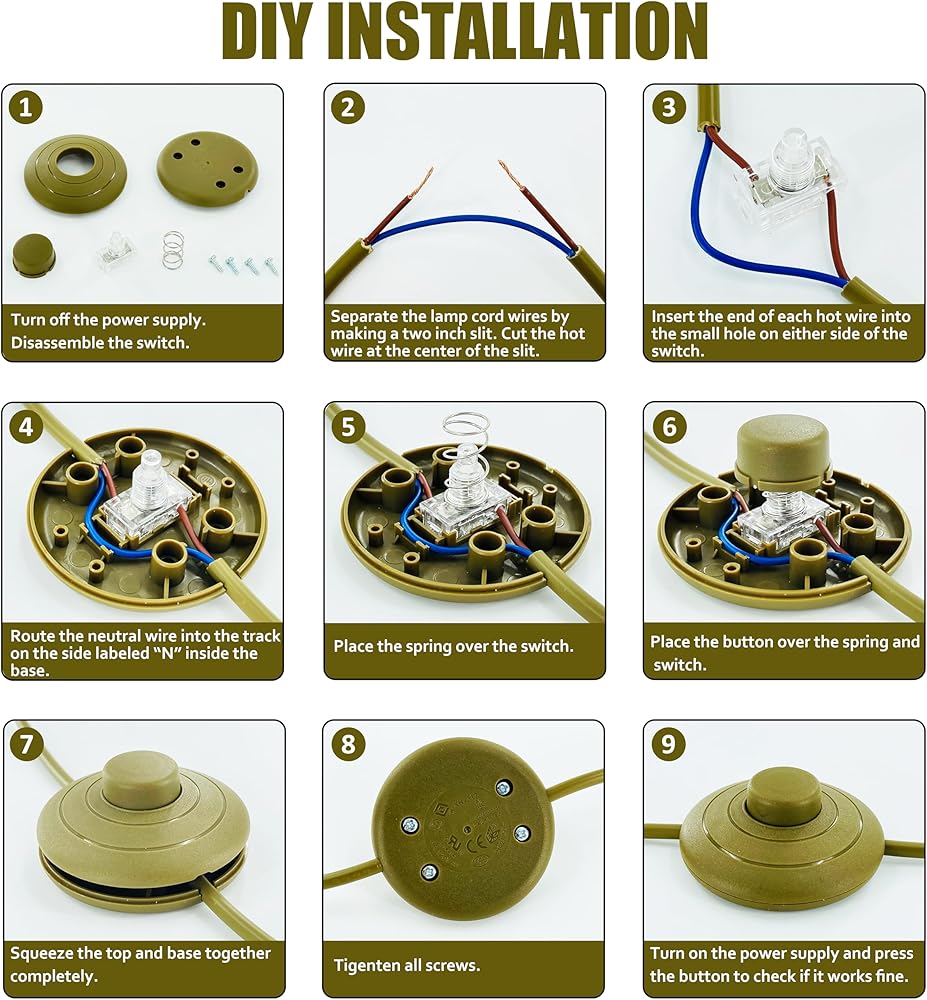 DIY INSTALLATION

1
Turn off the power supply. Disassemble the switch.

2
Separate the lamp cord wires by making a two inch slit. Cut the hot wire at the center of the slit.

3
Insert the end of each hot wire into the small hole on either side of the switch.

4
Route the neutral wire into the track on the side labeled "N" inside the base.

5
Place the spring over the switch.

6
Place the button over the spring and switch.

7
Squeeze the top and base together completely.

8
Tigenten all screws.

9
Turn on the power supply and press the button to check if it works fine.