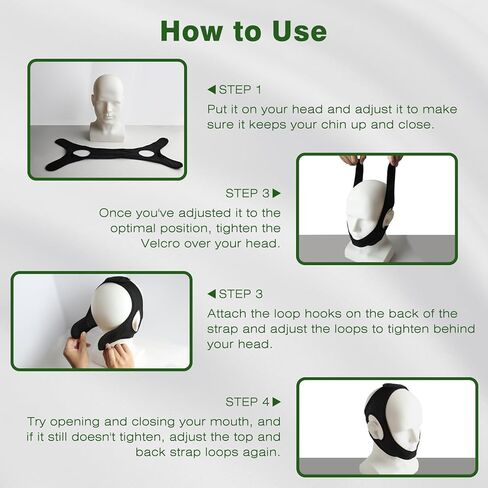 How to Use

◀STEP 1
Put it on your head and adjust it to make sure it keeps your chin up and close.

STEP 3▶
Once you've adjusted it to the optimal position, tighten the Velcro over your head.

◀STEP 3
Attach the loop hooks on the back of the strap and adjust the loops to tighten behind your head.

STEP 4▶
Try opening and closing your mouth, and if it still doesn't tighten, adjust the top and back strap loops again.