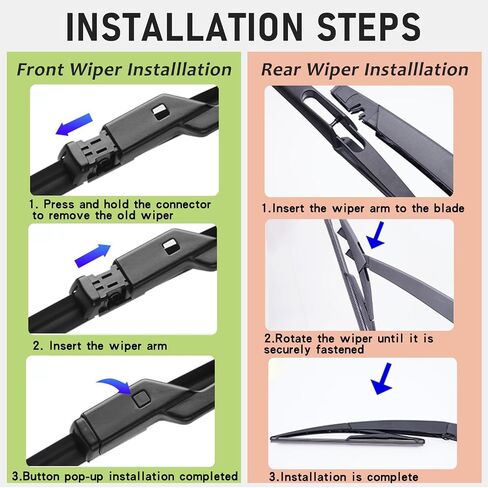 INSTALLATION STEPS

Front Wiper Installlation

1. Press and hold the connector to remove the old wiper

2. Insert the wiper arm

3.Button pop-up installation completed

Rear Wiper Installlation

1.Insert the wiper arm to the blade

2.Rotate the wiper until it is securely fastened

3.Installation is complete